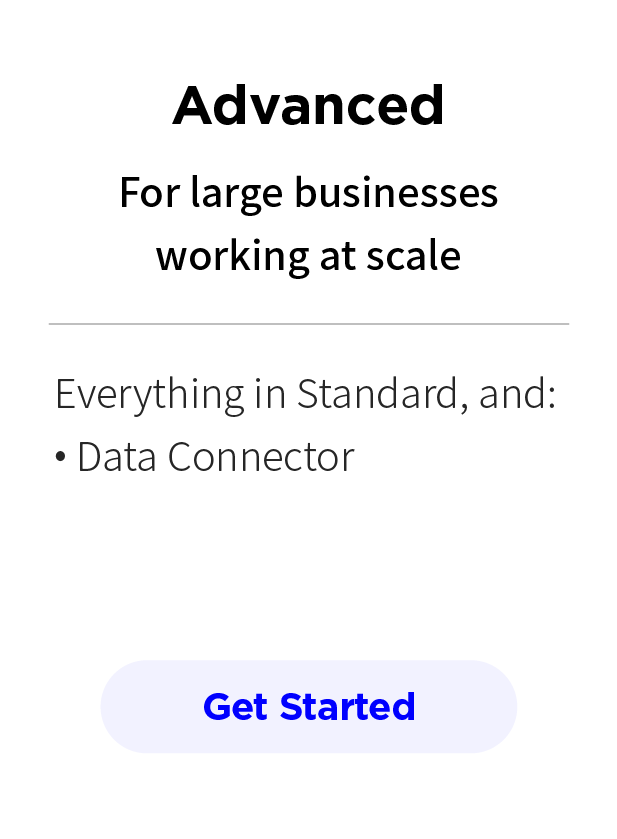 Advanced

For large businesses working at scale

Everything in Standard, and:
• Data Connector

Get Started