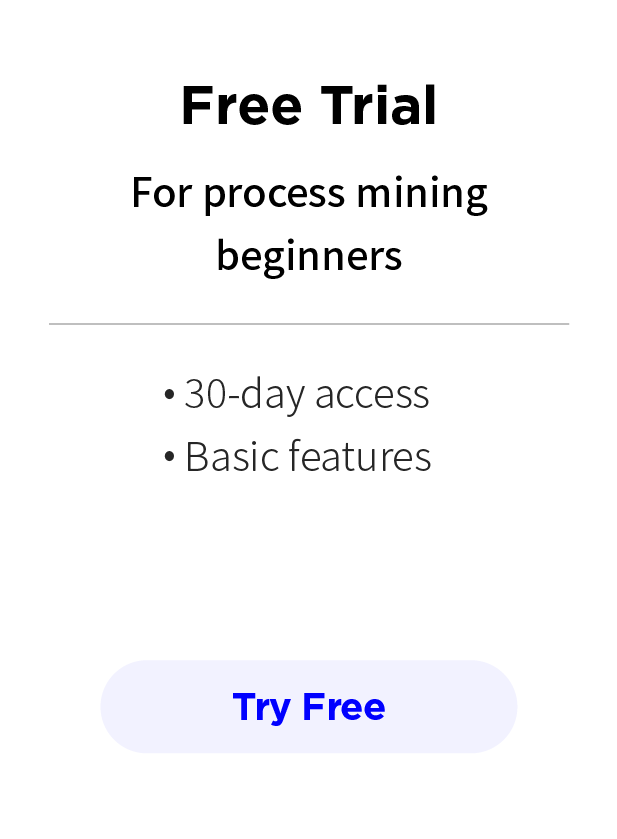 Free Trial

For process mining beginners

• 30-day access
• Basic features

Try Free